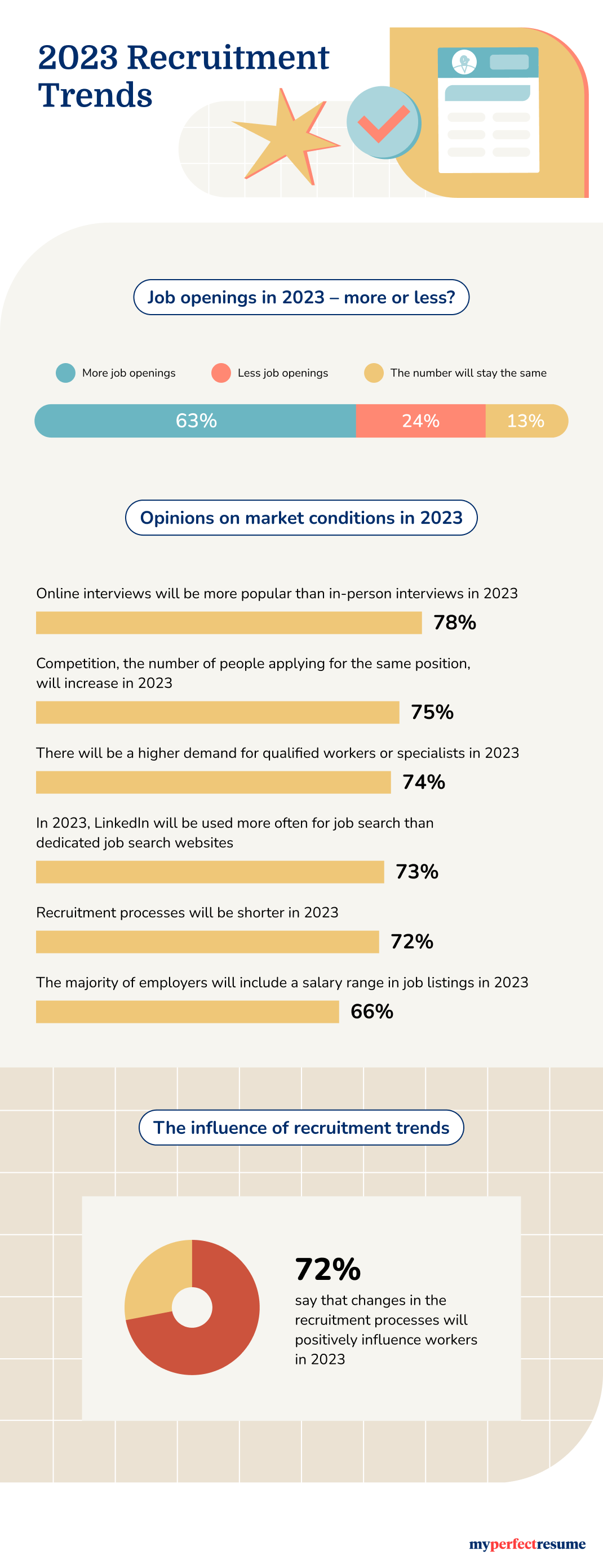 2023 Recruitment Trends

Job openings in 2023 – more or less?

More job openings
Less job openings
The number will stay the same

63%
24%
13%

Opinions on market conditions in 2023

Online interviews will be more popular than in-person interviews in 2023
78%

Competition, the number of people applying for the same position, will increase in 2023
75%

There will be a higher demand for qualified workers or specialists in 2023
74%

In 2023, LinkedIn will be used more often for job search than dedicated job search websites
73%

Recruitment processes will be shorter in 2023
72%

The majority of employers will include a salary range in job listings in 2023
66%

The influence of recruitment trends

72%
say that changes in the recruitment processes will positively influence workers in 2023

myperfectresume