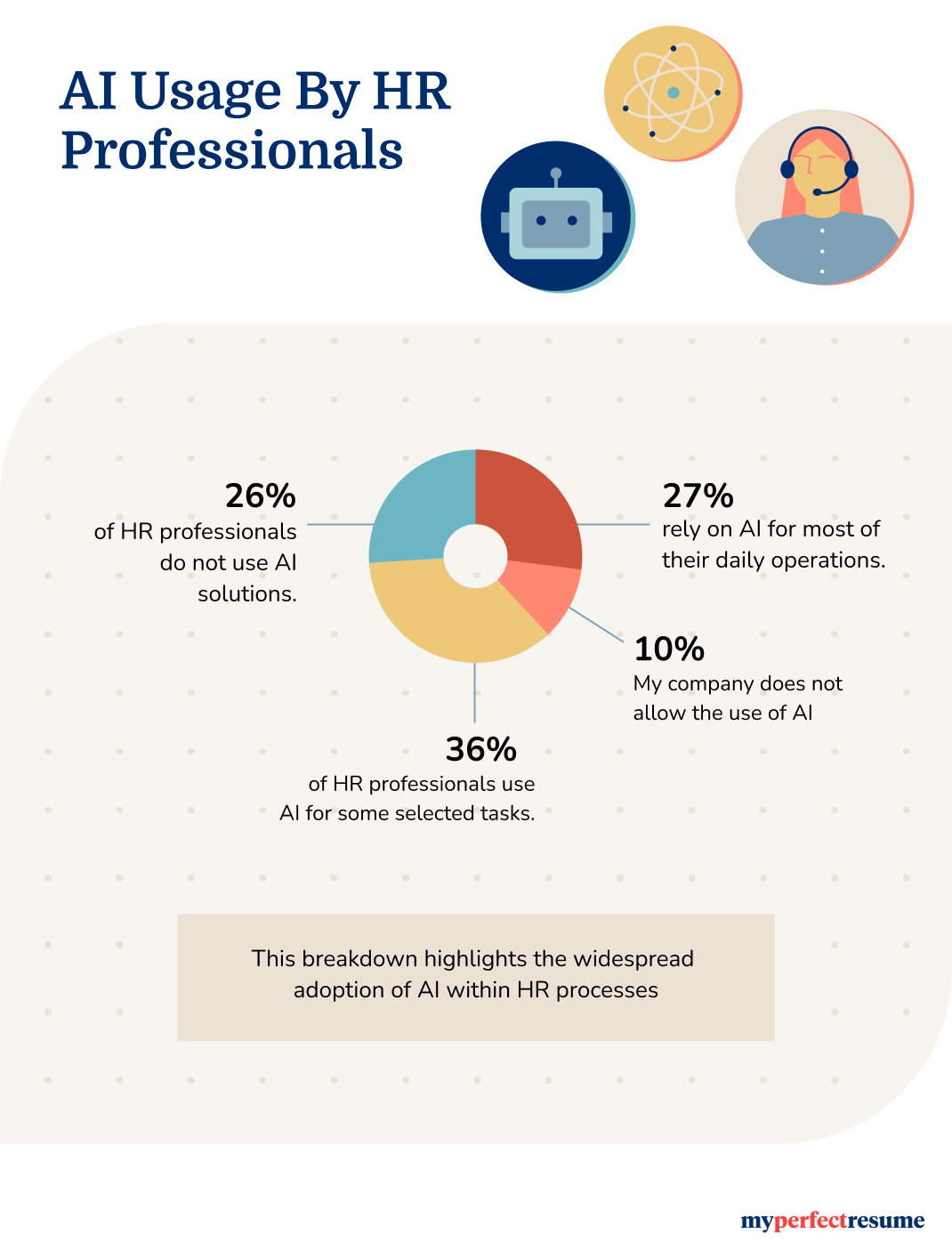 AI Usage By HR Professionals

26%
of HR professionals do not use AI solutions.

27%
rely on AI for most of their daily operations.

10%
My company does not allow the use of AI

36%
of HR professionals use AI for some selected tasks.

This breakdown highlights the widespread adoption of AI within HR processes

myperfectresume