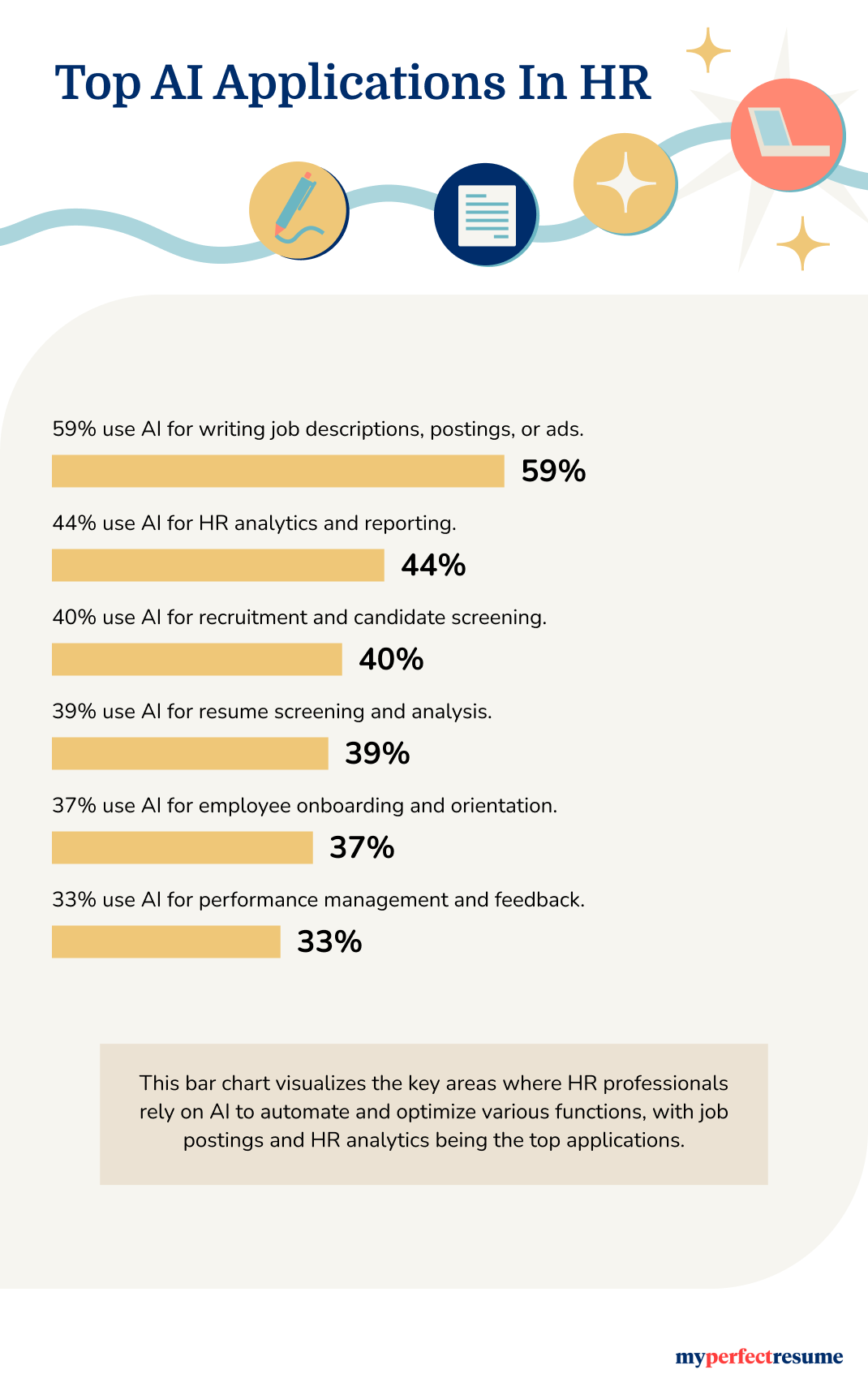 Top AI Applications In HR

59% use AI for writing job descriptions, postings, or ads.

59%

44% use AI for HR analytics and reporting.

44%

40% use AI for recruitment and candidate screening.

40%

39% use AI for resume screening and analysis.

39%

37% use AI for employee onboarding and orientation.

37%

33% use AI for performance management and feedback.

33%

This bar chart visualizes the key areas where HR professionals rely on AI to automate and optimize various functions, with job postings and HR analytics being the top applications.

myperfectresume