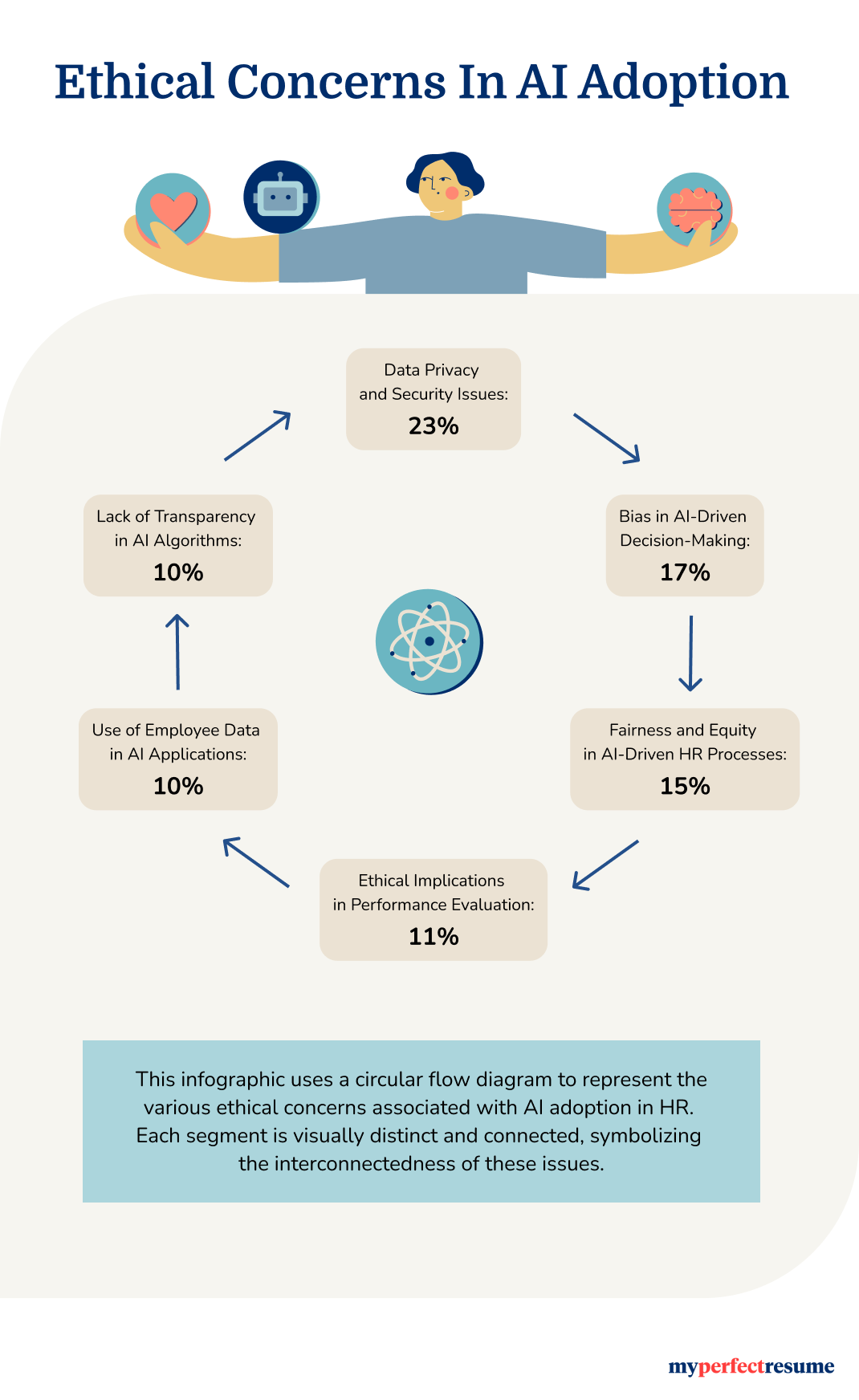 Ethical Concerns In AI Adoption

Data Privacy and Security Issues:
23%

Bias in AI-Driven Decision-Making:
17%

Fairness and Equity in AI-Driven HR Processes:
15%

Ethical Implications in Performance Evaluation:
11%

Use of Employee Data in AI Applications:
10%

Lack of Transparency in AI Algorithms:
10%

This infographic uses a circular flow diagram to represent the various ethical concerns associated with AI adoption in HR. Each segment is visually distinct and connected, symbolizing the interconnectedness of these issues.

myperfectresume