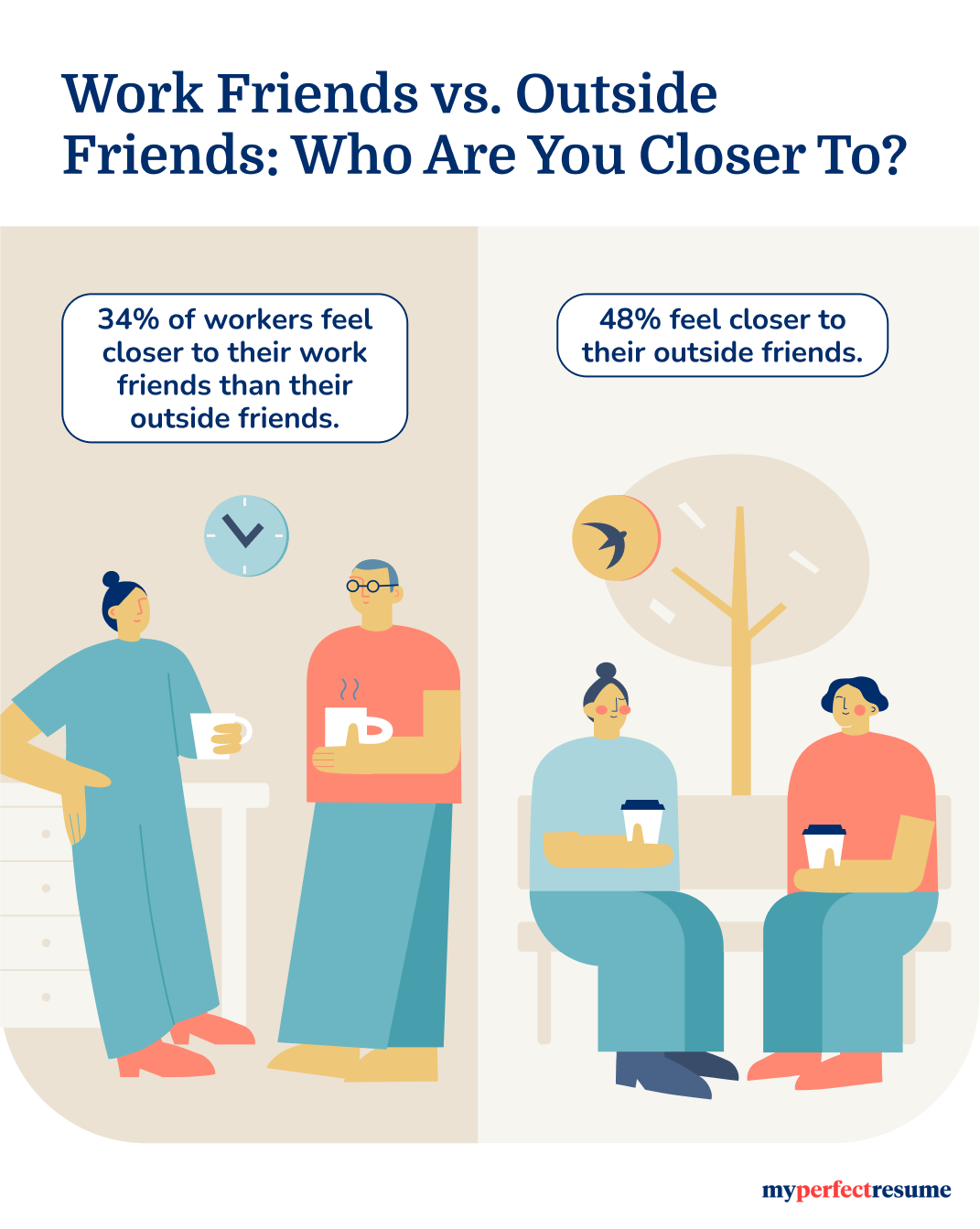 Work Friends vs. Outside Friends: Who Are You Closer To?

34% of workers feel closer to their work friends than their outside friends.

48% feel closer to their outside friends.

myperfectresume