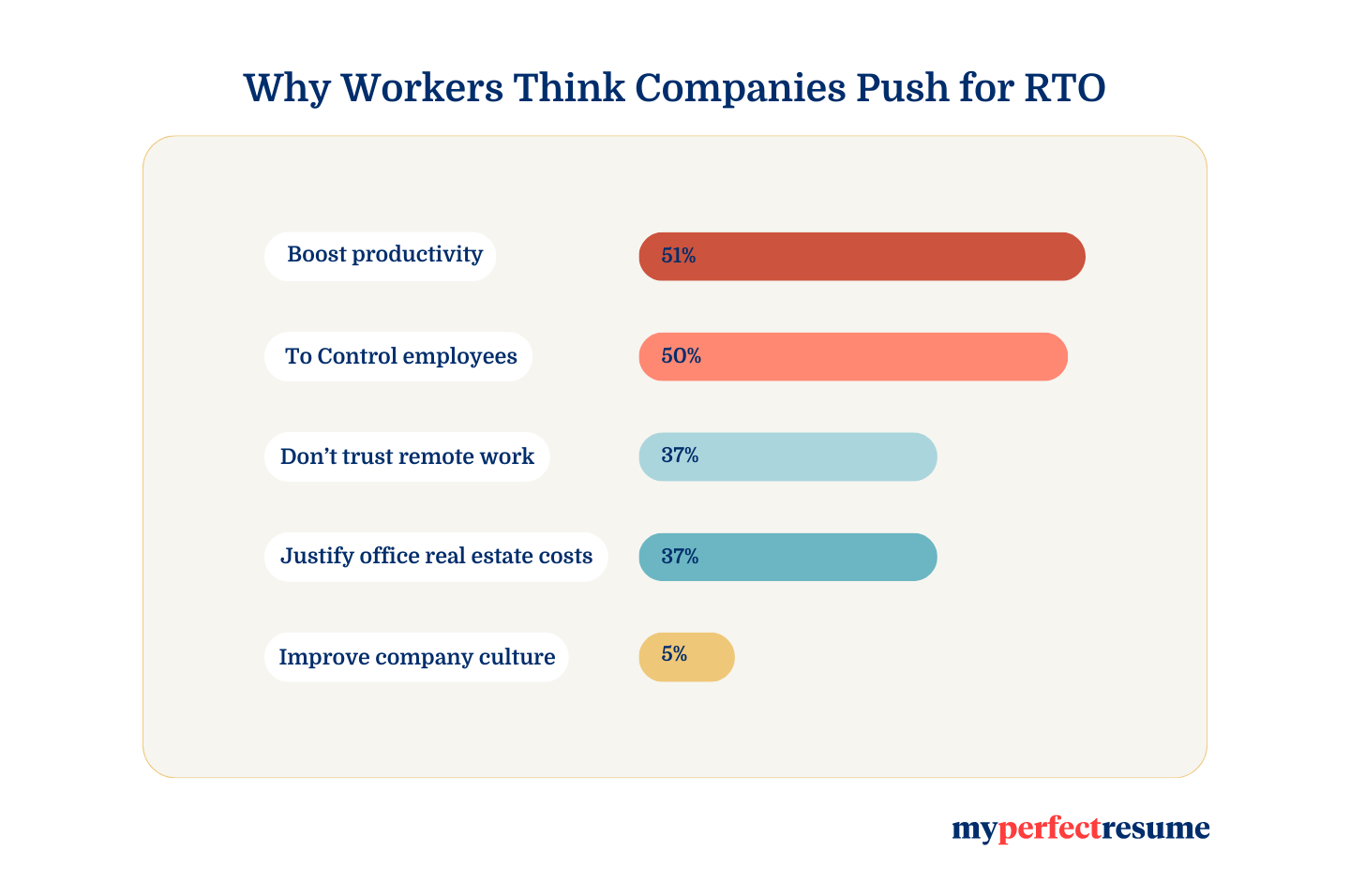 Why Workers Think Companies Push for RTO

Boost productivity 51%

To Control employees 50%

Don’t trust remote work 37%

Justify office real estate costs 37%

Improve company culture 5%

myperfectresume